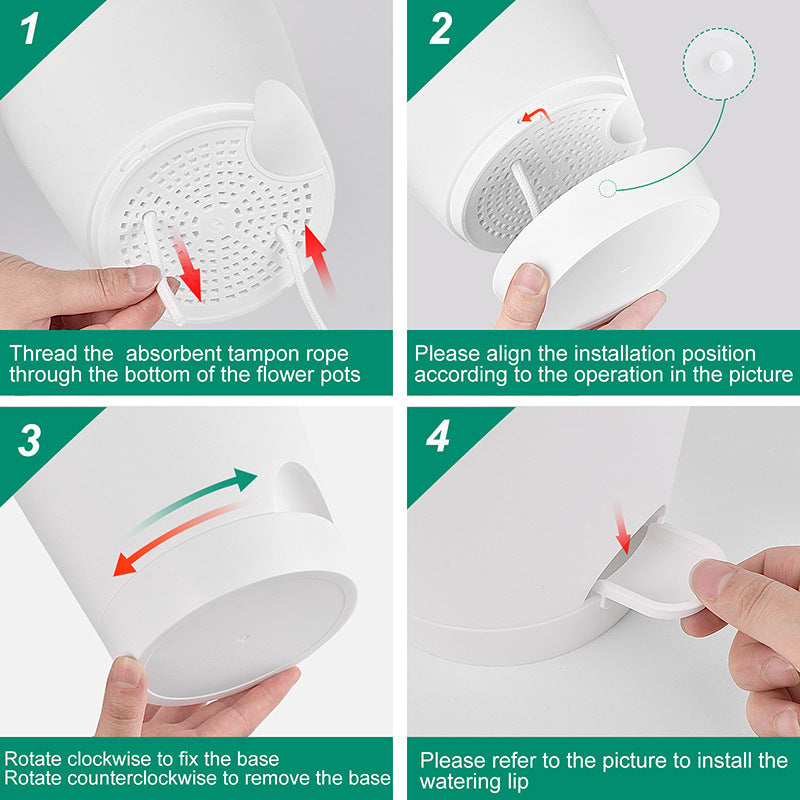 1

Thread the absorbent tampon rope through the bottom of the flower pots

2

Please align the installation position according to the operation in the picture

3

Rotate clockwise to fix the base
Rotate counterclockwise to remove the base

4

Please refer to the picture to install the watering lip